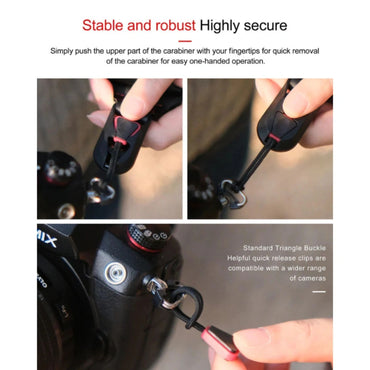 Stable and robust Highly secure

Simply push the upper part of the carabiner with your fingertips for quick removal of the carabiner for easy one-handed operation.

MIX

Standard Triangle Buckle
Helpful quick release clips are compatible with a wider range of cameras